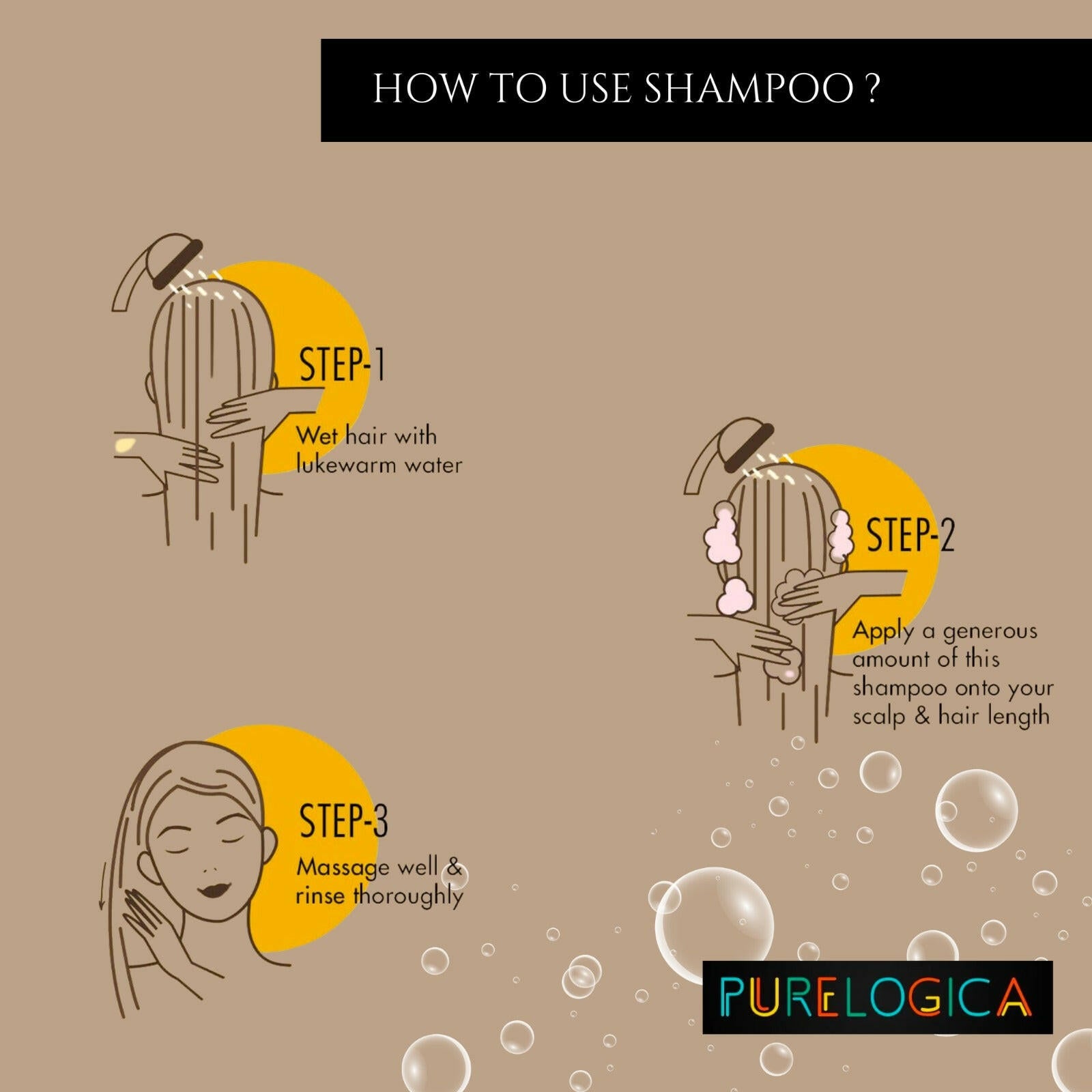 HOW TO USE SHAMPOO ?

STEP-1
Wet hair with lukewarm water

STEP-2
Apply a generous amount of this shampoo onto your scalp & hair length

STEP-3
Massage well & rinse thoroughly

PURELOGICA