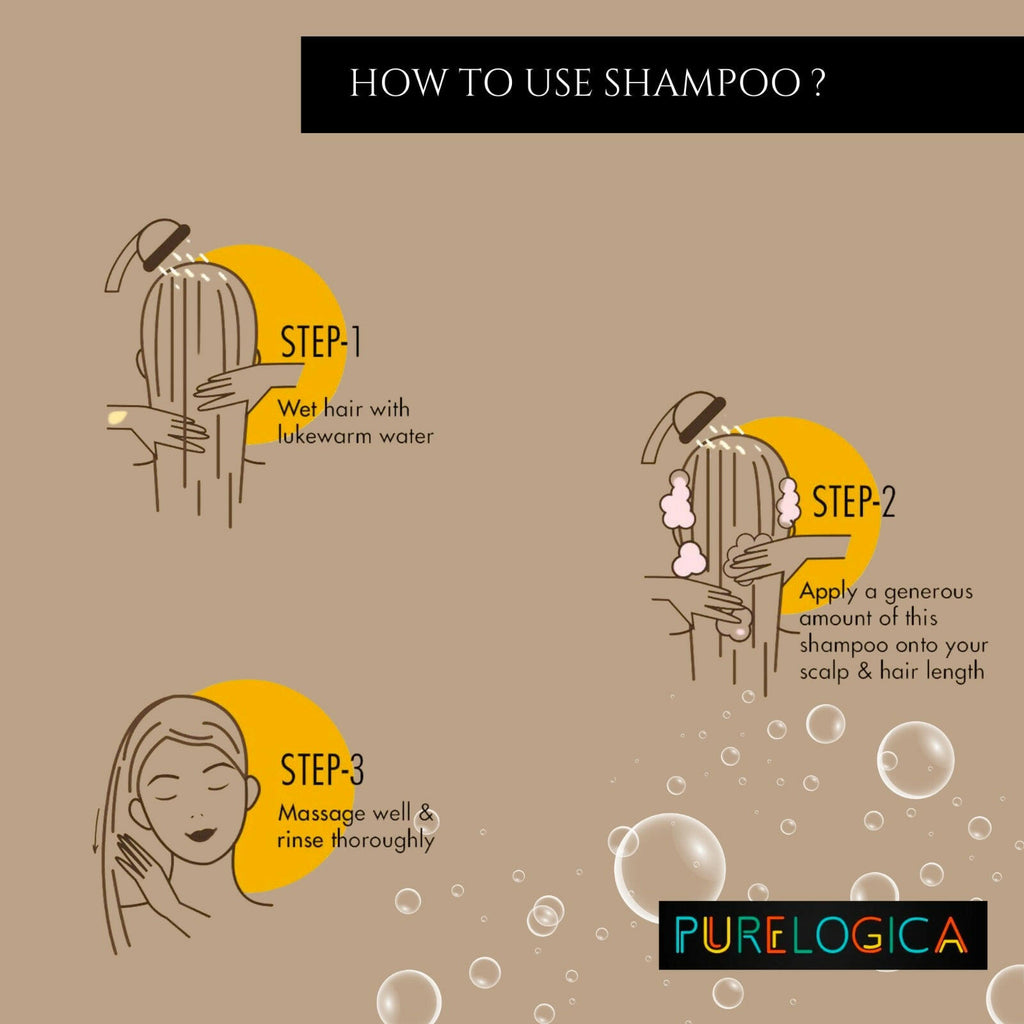 HOW TO USE SHAMPOO ?

STEP-1
Wet hair with lukewarm water

STEP-2
Apply a generous amount of this shampoo onto your scalp & hair length

STEP-3
Massage well & rinse thoroughly

PURELOGICA